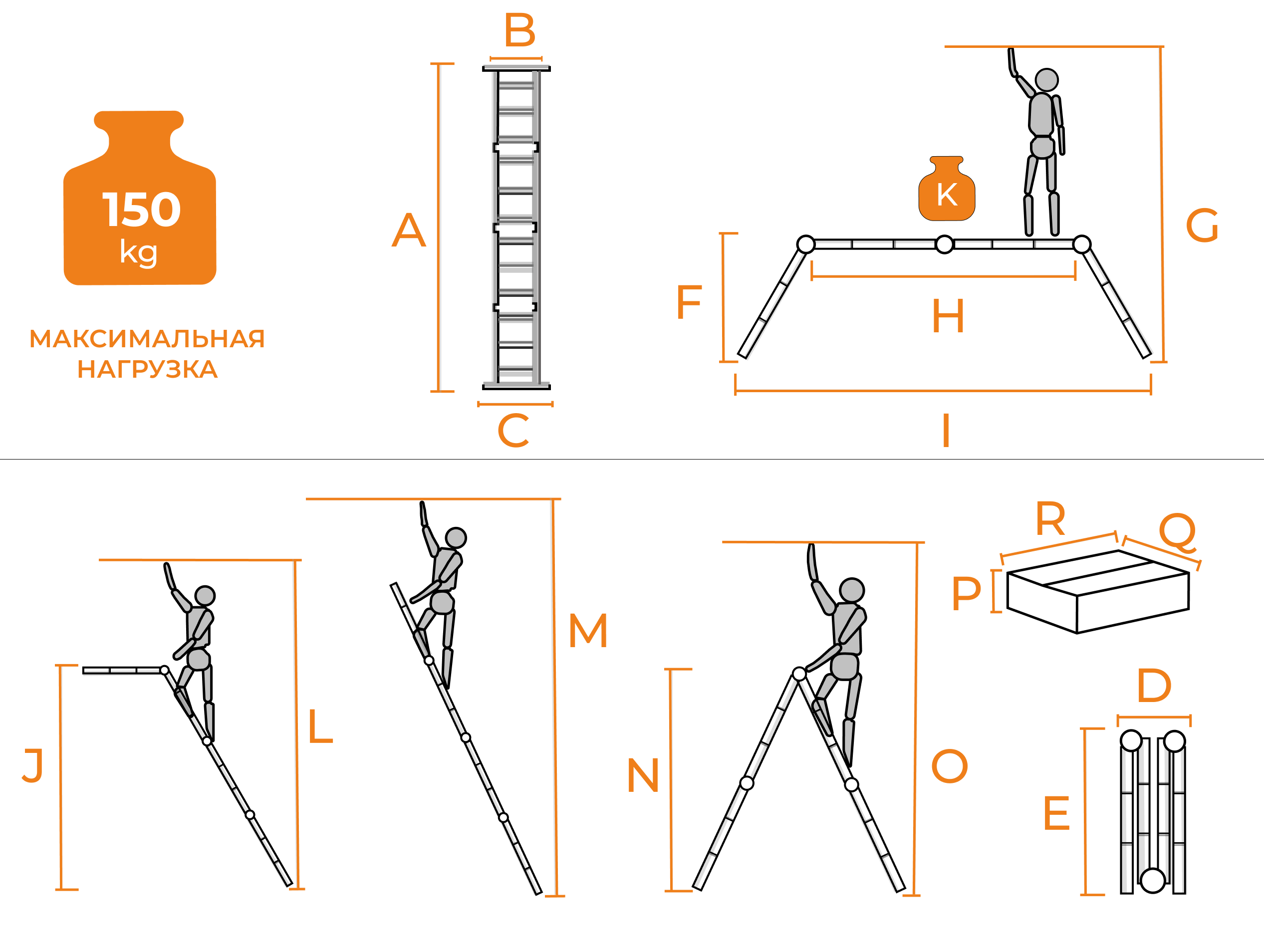 150
kg

МАКСИМАЛЬНАЯ НАГРУЗКА

B

A

C

K

G

F

H

I

J

L

M

N

O

R

Q

P

D

E