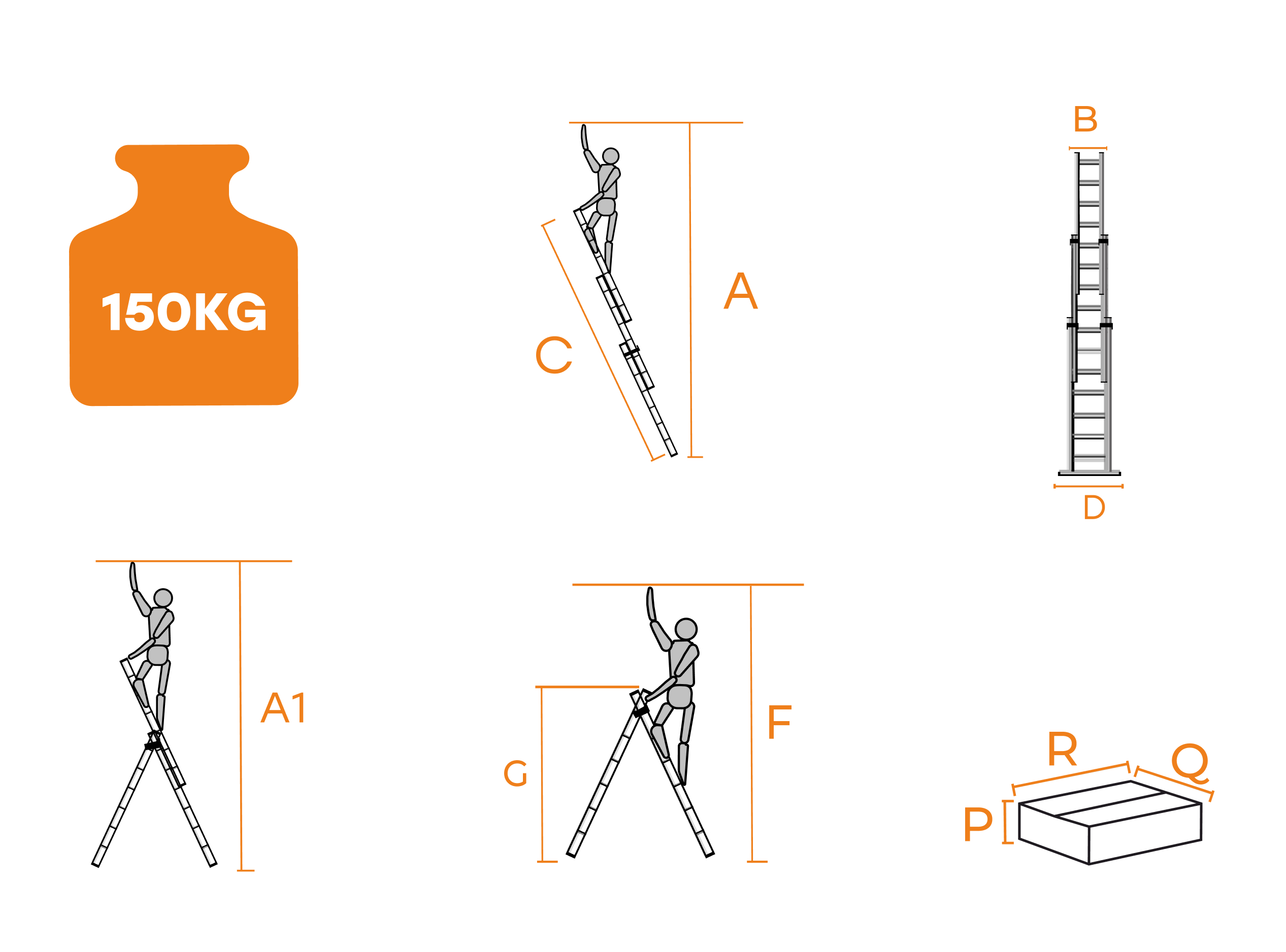 150KG

C

A

B

D

A1

G

F

R

Q

P